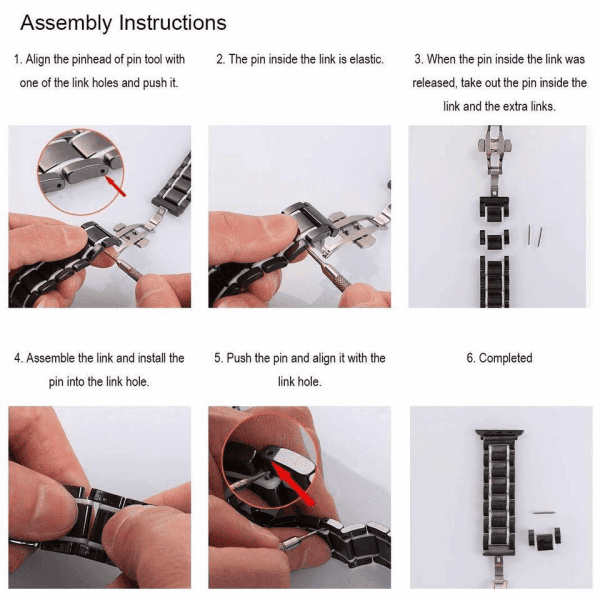 Assembly Instructions

1. Align the pinhead of pin tool with one of the link holes and push it.

2. The pin inside the link is elastic.

3. When the pin inside the link was released, take out the pin inside the link and the extra links.

4. Assemble the link and install the pin into the link hole.

5. Push the pin and align it with the link hole.

6. Completed